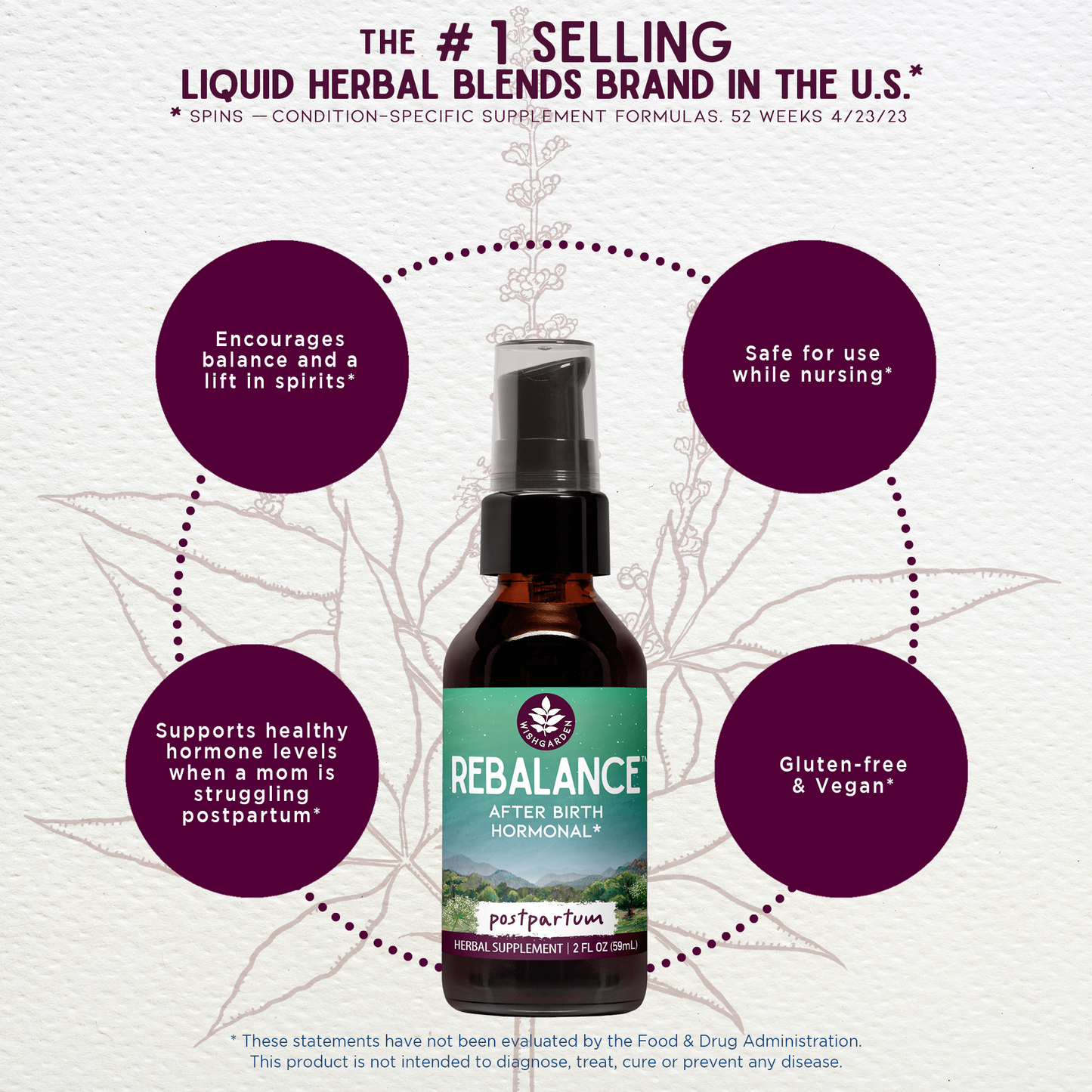 THE # 1 SELLING
LIQUID HERBAL BLENDS BRAND IN THE U.S.*
* SPINS — CONDITION-SPECIFIC SUPPLEMENT FORMULAS. 52 WEEKS 4/23/23

Encourages balance and a lift in spirits*

Safe for use while nursing*

Supports healthy hormone levels when a mom is struggling postpartum*

Gluten-free & Vegan*

WISHGARDEN
REBALANCE™
AFTER BIRTH HORMONAL*
postpartum
HERBAL SUPPLEMENT | 2 FL OZ (59mL)

* These statements have not been evaluated by the Food & Drug Administration. This product is not intended to diagnose, treat, cure or prevent any disease.